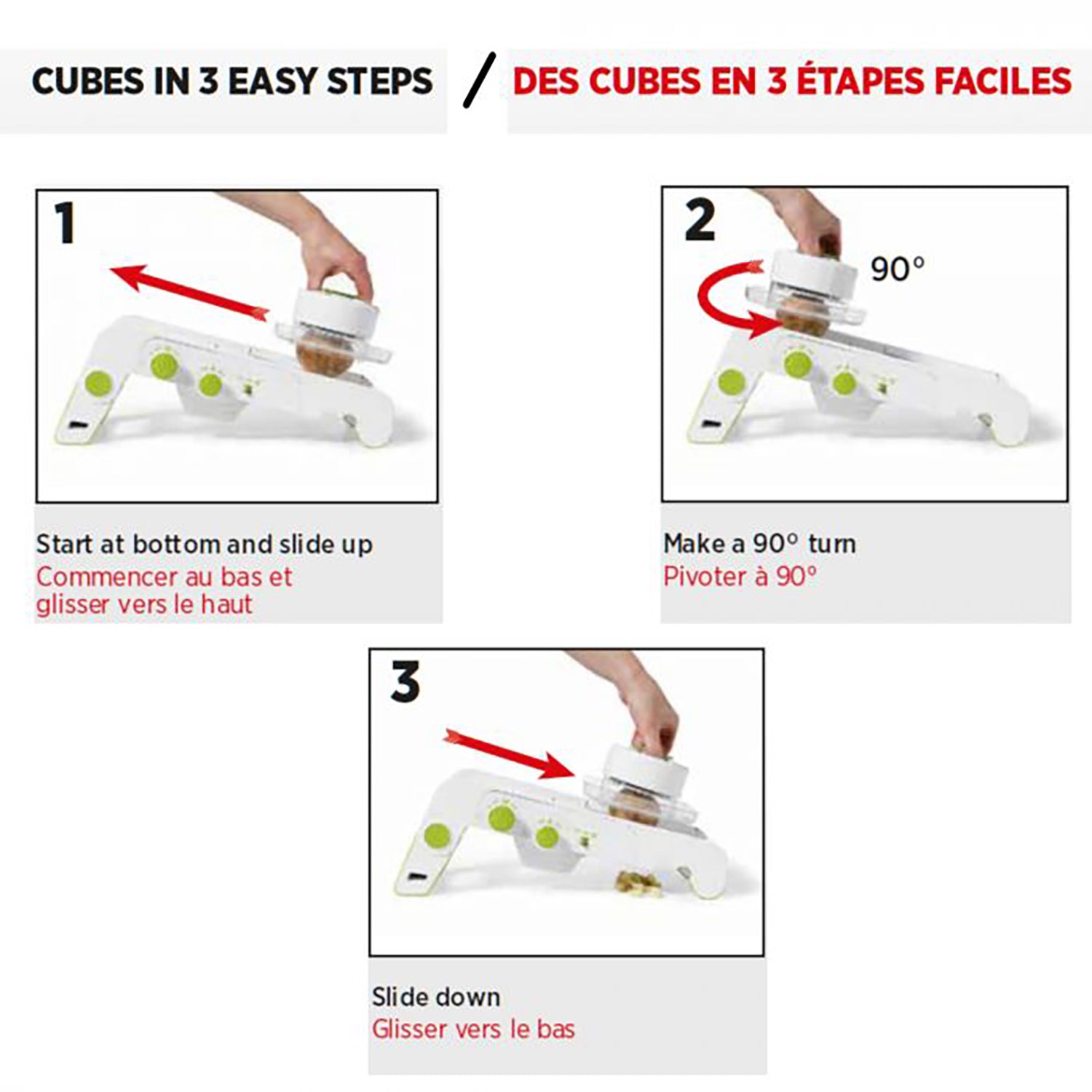 CUBES IN 3 EASY STEPS / DES CUBES EN 3 ÉTAPES FACILES

1

Start at bottom and slide up
Commencer au bas et glisser vers le haut

2

90°

Make a 90° turn
Pivoter à 90°

3

Slide down
Glisser vers le bas