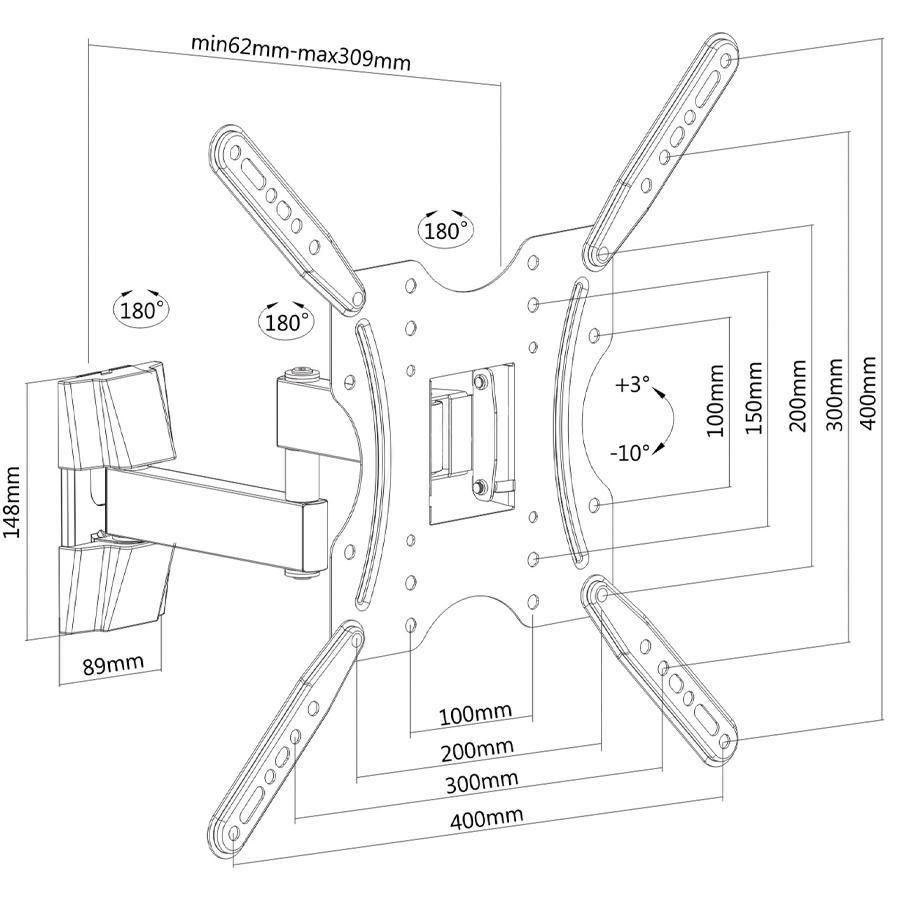 min62mm-max309mm

180°

180°

180°

+3°

-10°

100mm

150mm

200mm

300mm

400mm

148mm

89mm

100mm

200mm

300mm

400mm