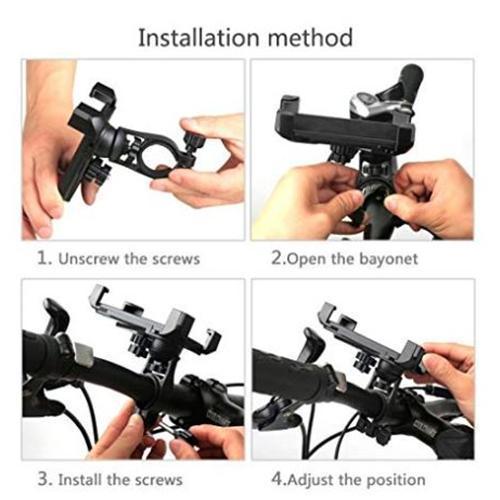 Installation method

1. Unscrew the screws

2.Open the bayonet

3. Install the screws

4.Adjust the position