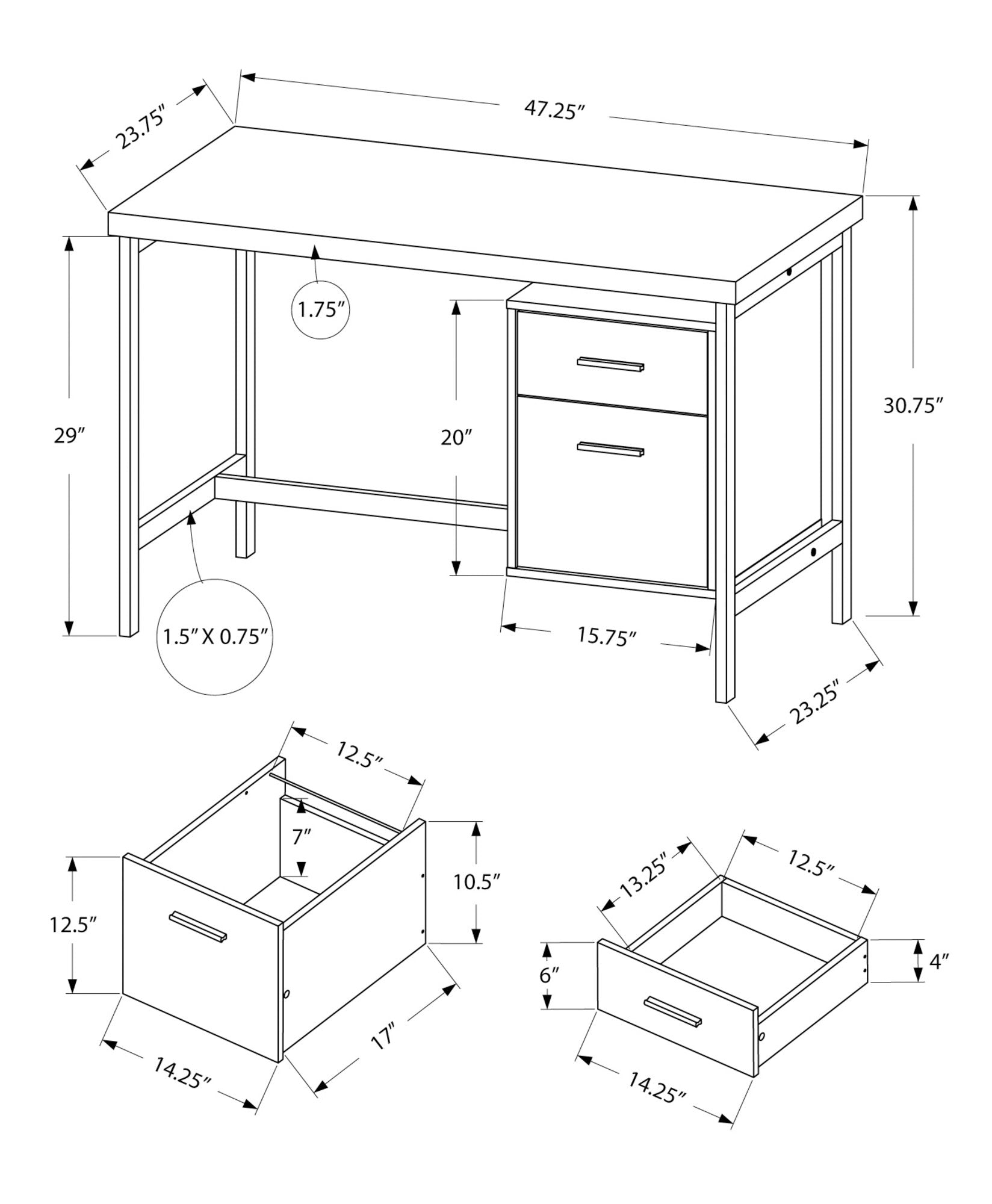 23.75″

47.25″

1.75″

29″

20″

30.75″

1.5″ X 0.75″

15.75″

23.25″

12.5″

7″

10.5″

12.5″

17″

14.25″

13.25″

12.5″

6″

4″

14.25″