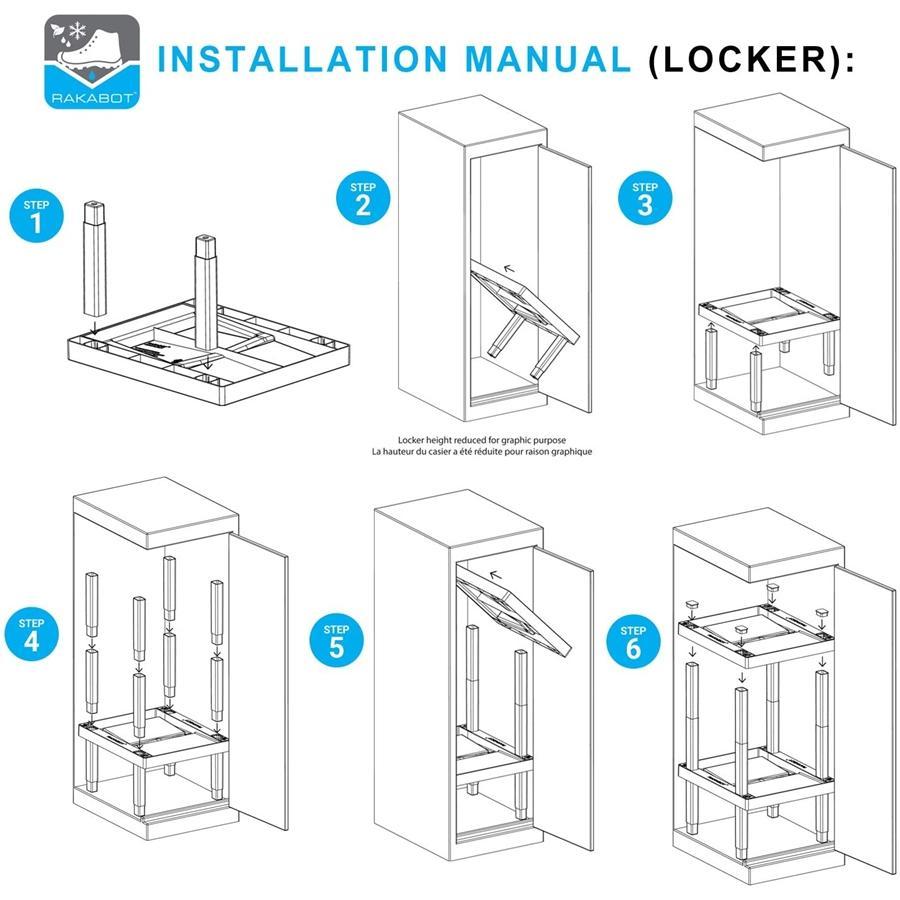 RAKABOT

INSTALLATION MANUAL (LOCKER):

STEP 1

STEP 2

STEP 3

Locker height reduced for graphic purpose
La hauteur du casier a été réduite pour raison graphique

STEP 4

STEP 5

STEP 6